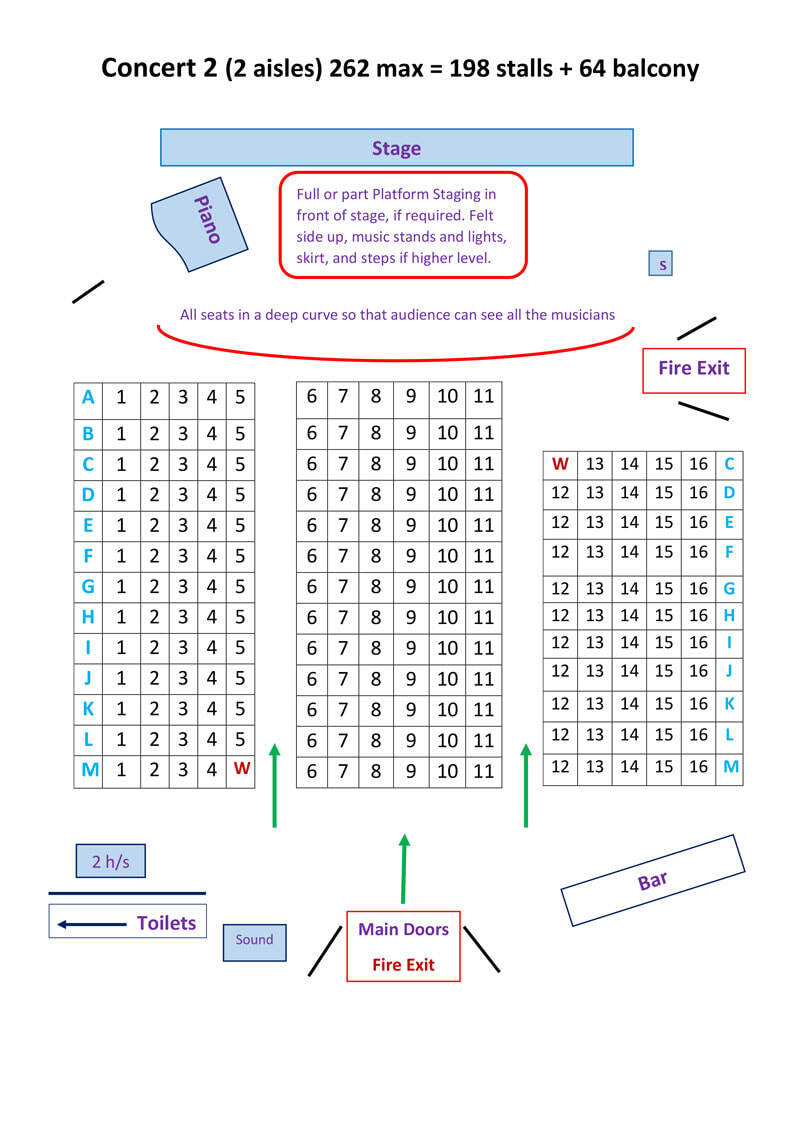 Concert 2 (2 aisles) 262 max = 198 stalls + 64 balcony

Stage

Piano

Full or part Platform Staging in front of stage, if required. Felt side up, music stands and lights, skirt, and steps if higher level.

s

All seats in a deep curve so that audience can see all the musicians

Fire Exit

| A | 1 | 2 | 3 | 4 | 5 |
|---|---|---|---|---|---|
| B | 1 | 2 | 3 | 4 | 5 |
| C | 1 | 2 | 3 | 4 | 5 |
| D | 1 | 2 | 3 | 4 | 5 |
| E | 1 | 2 | 3 | 4 | 5 |
| F | 1 | 2 | 3 | 4 | 5 |
| G | 1 | 2 | 3 | 4 | 5 |
| H | 1 | 2 | 3 | 4 | 5 |
| I | 1 | 2 | 3 | 4 | 5 |
| J | 1 | 2 | 3 | 4 | 5 |
| K | 1 | 2 | 3 | 4 | 5 |
| L | 1 | 2 | 3 | 4 | 5 |
| M | 1 | 2 | 3 | 4 | W |

| 6 | 7 | 8 | 9 | 10 | 11 |
|---|---|---|---|---|---|
| 6 | 7 | 8 | 9 | 10 | 11 |
| 6 | 7 | 8 | 9 | 10 | 11 |
| 6 | 7 | 8 | 9 | 10 | 11 |
| 6 | 7 | 8 | 9 | 10 | 11 |
| 6 | 7 | 8 | 9 | 10 | 11 |
| 6 | 7 | 8 | 9 | 10 | 11 |
| 6 | 7 | 8 | 9 | 10 | 11 |
| 6 | 7 | 8 | 9 | 10 | 11 |
| 6 | 7 | 8 | 9 | 10 | 11 |
| 6 | 7 | 8 | 9 | 10 | 11 |
| 6 | 7 | 8 | 9 | 10 | 11 |
| 6 | 7 | 8 | 9 | 10 | 11 |

| W | 13 | 14 | 15 | 16 | C |
|---|---|---|---|---|---|
| 12 | 13 | 14 | 15 | 16 | D |
| 12 | 13 | 14 | 15 | 16 | E |
| 12 | 13 | 14 | 15 | 16 | F |
| 12 | 13 | 14 | 15 | 16 | G |
| 12 | 13 | 14 | 15 | 16 | H |
| 12 | 13 | 14 | 15 | 16 | I |
| 12 | 13 | 14 | 15 | 16 | J |
| 12 | 13 | 14 | 15 | 16 | K |
| 12 | 13 | 14 | 15 | 16 | L |
| 12 | 13 | 14 | 15 | 16 | M |

2 h/s

Toilets

Sound

Main Doors
Fire Exit

Bar